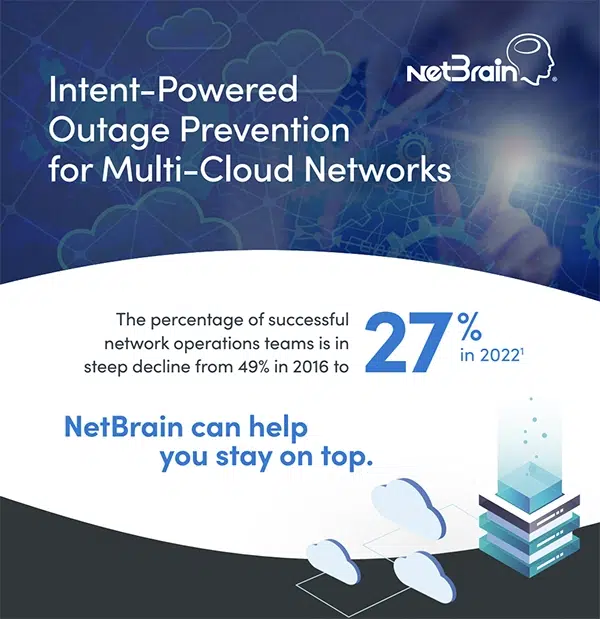 NetBrain

Intent-Powered Outage Prevention for Multi-Cloud Networks

The percentage of successful network operations teams is in steep decline from 49% in 2016 to 27% in 2022$^1$

NetBrain can help you stay on top.